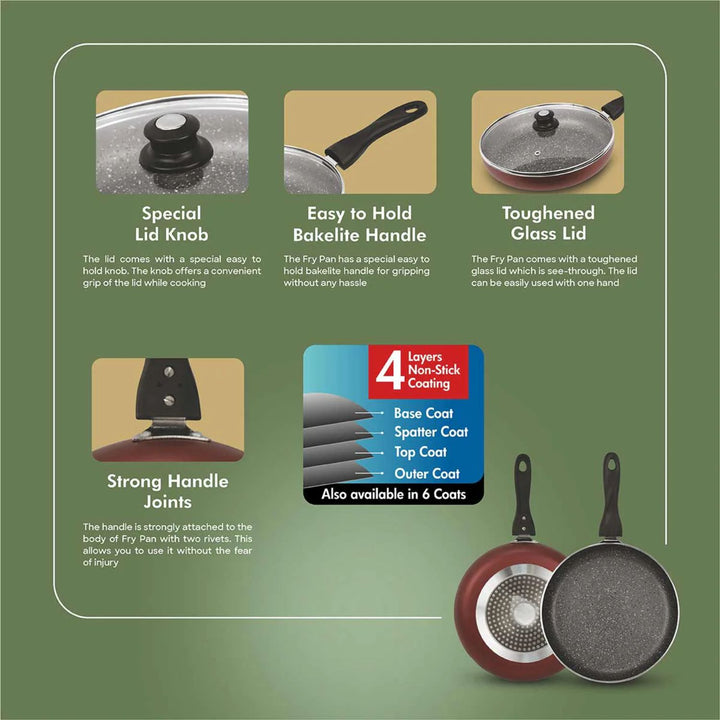 Special Lid Knob

The lid comes with a special easy to hold knob. The knob offers a convenient grip of the lid while cooking

Easy to Hold Bakelite Handle

The Fry Pan has a special easy to hold bakelite handle for gripping without any hassle

Toughened Glass Lid

The Fry Pan comes with a toughened glass lid which is see-through. The lid can be easily used with one hand

Strong Handle Joints

The handle is strongly attached to the body of Fry Pan with two rivets. This allows you to use it without the fear of injury

4 Layers Non-Stick Coating

Base Coat
Spatter Coat
Top Coat
Outer Coat

Also available in 6 Coats